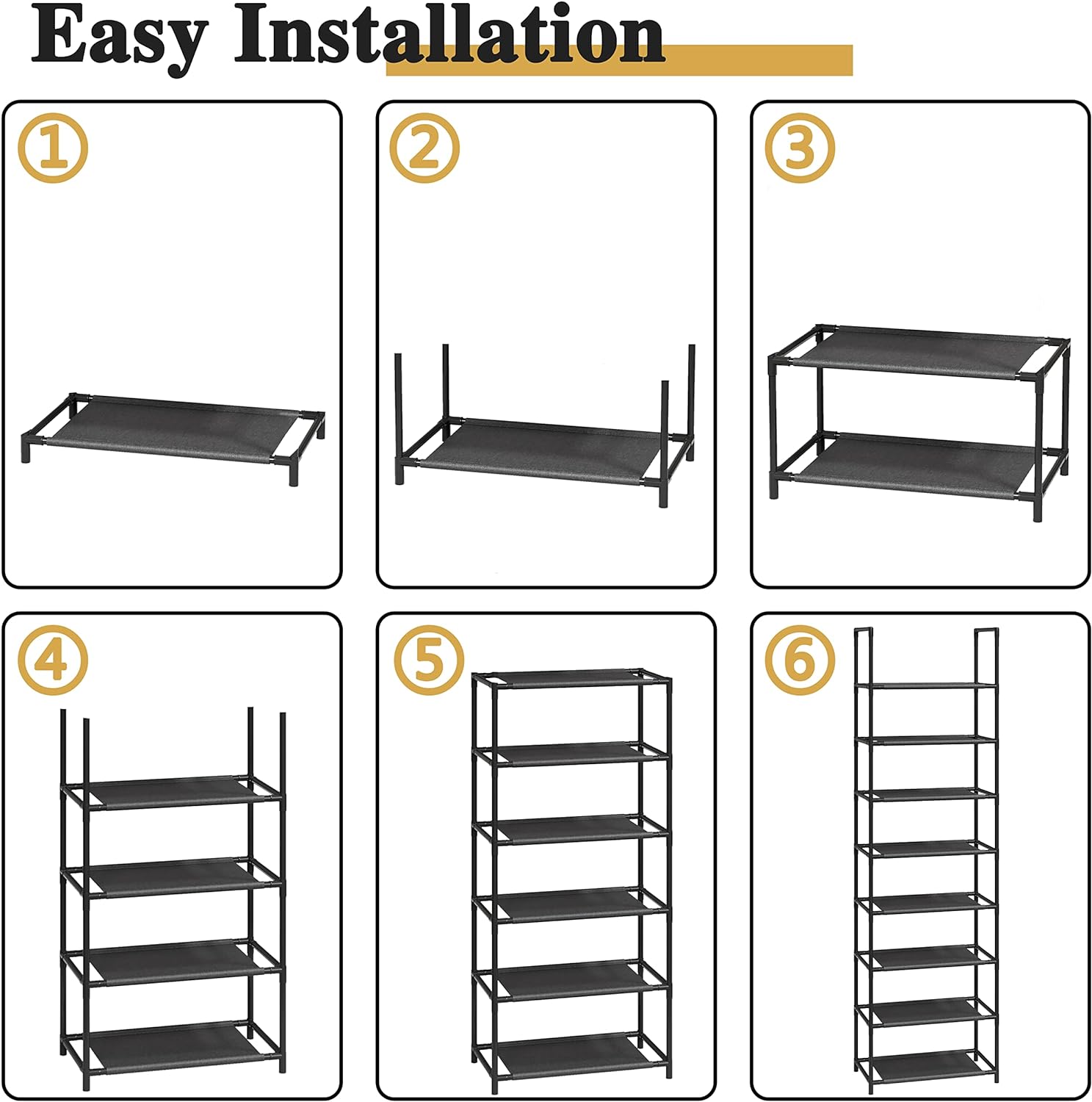 Easy Installation

①

②

③

④

⑤

⑥